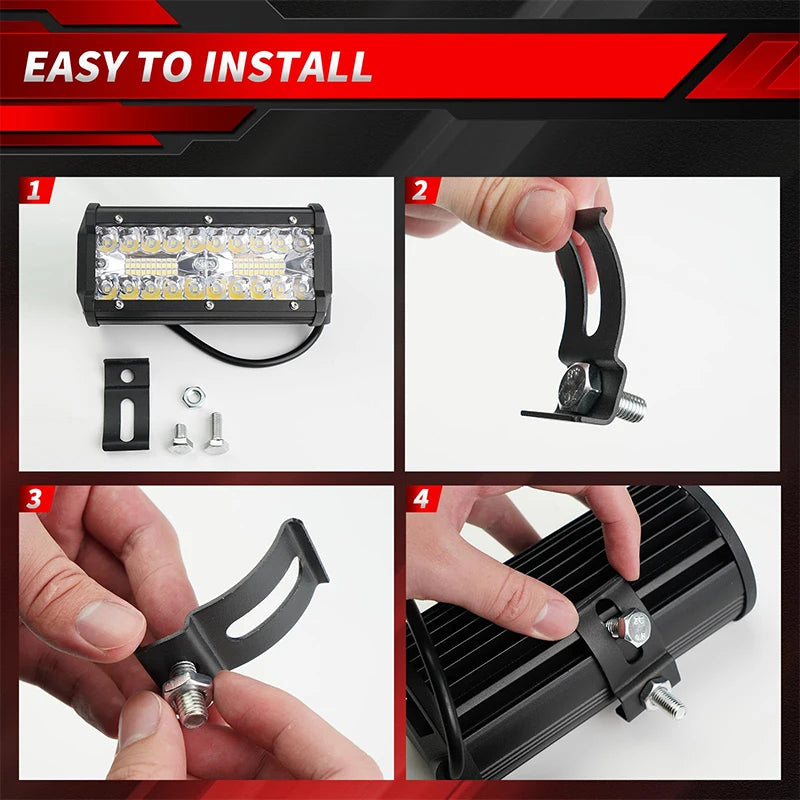 EASY TO INSTALL

1

2

3

4